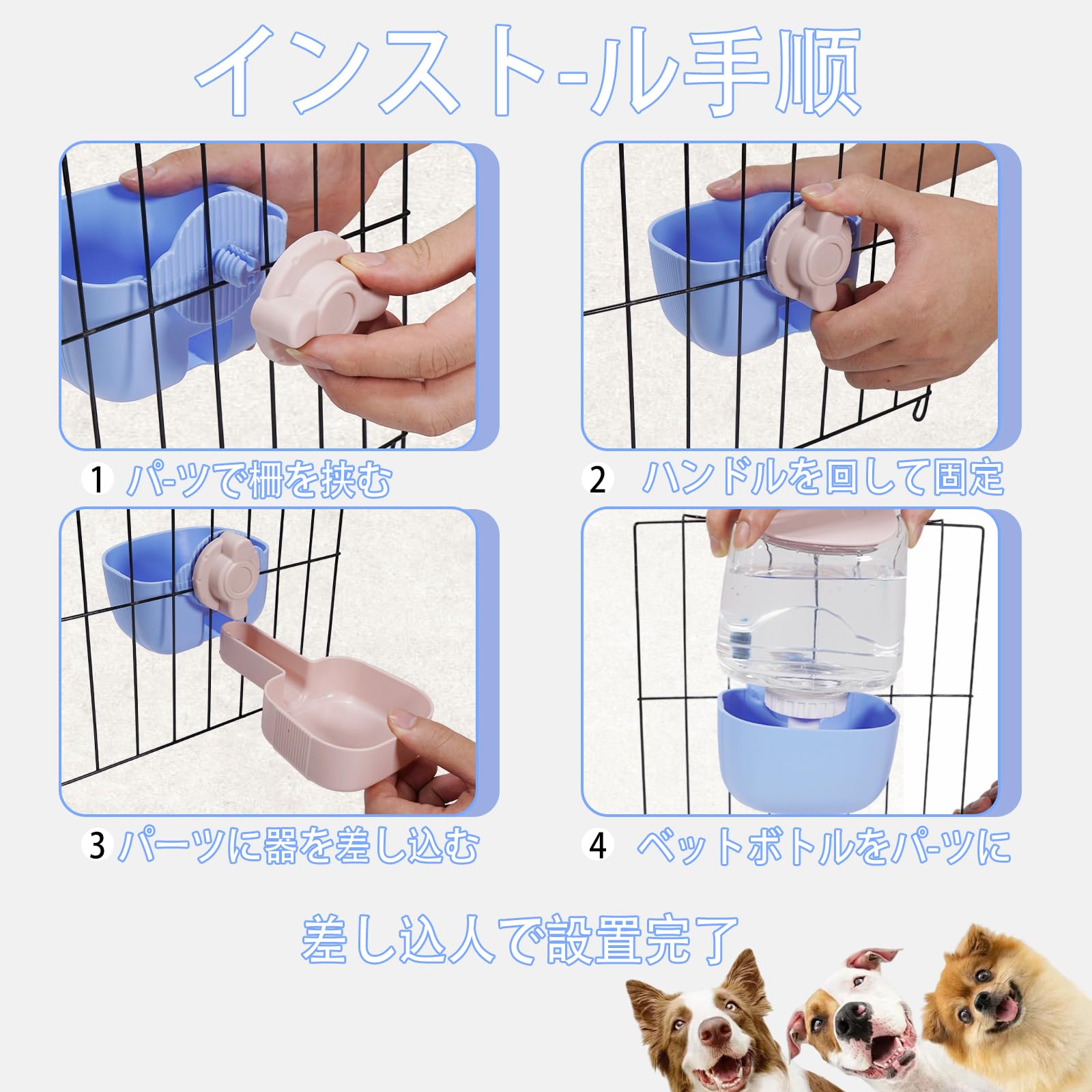 インスト-ル手順

1 パ-ツで柵を挟む

2 ハンドルを回して固定

3 パーツに器を差し込む

4 ベットボトルをパ-ツに

差し込人で設置完了